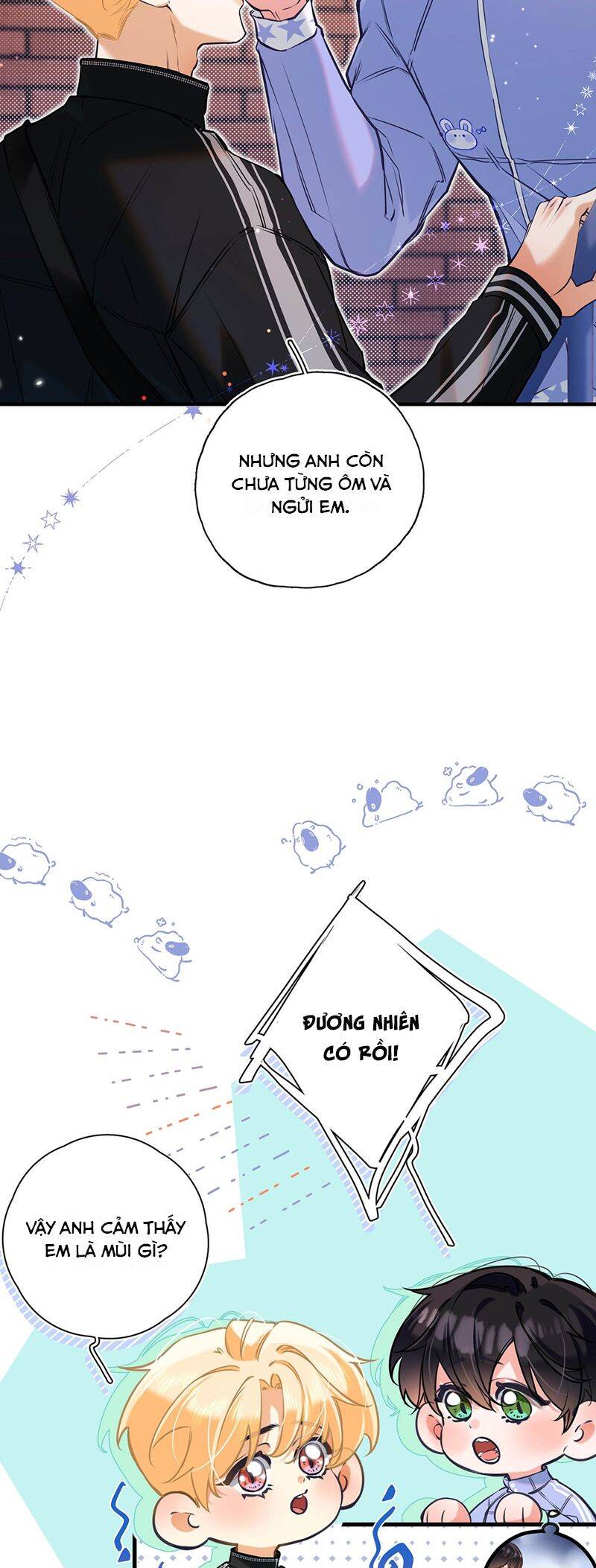 NHƯNG ANH CÒN CHƯA TỪNG ÔM VÀ NGỬI EM.

ĐƯƠNG NHIÊN CÓ RỒI!

VẬY ANH CẢM THẤY EM LÀ MÙI GÌ?