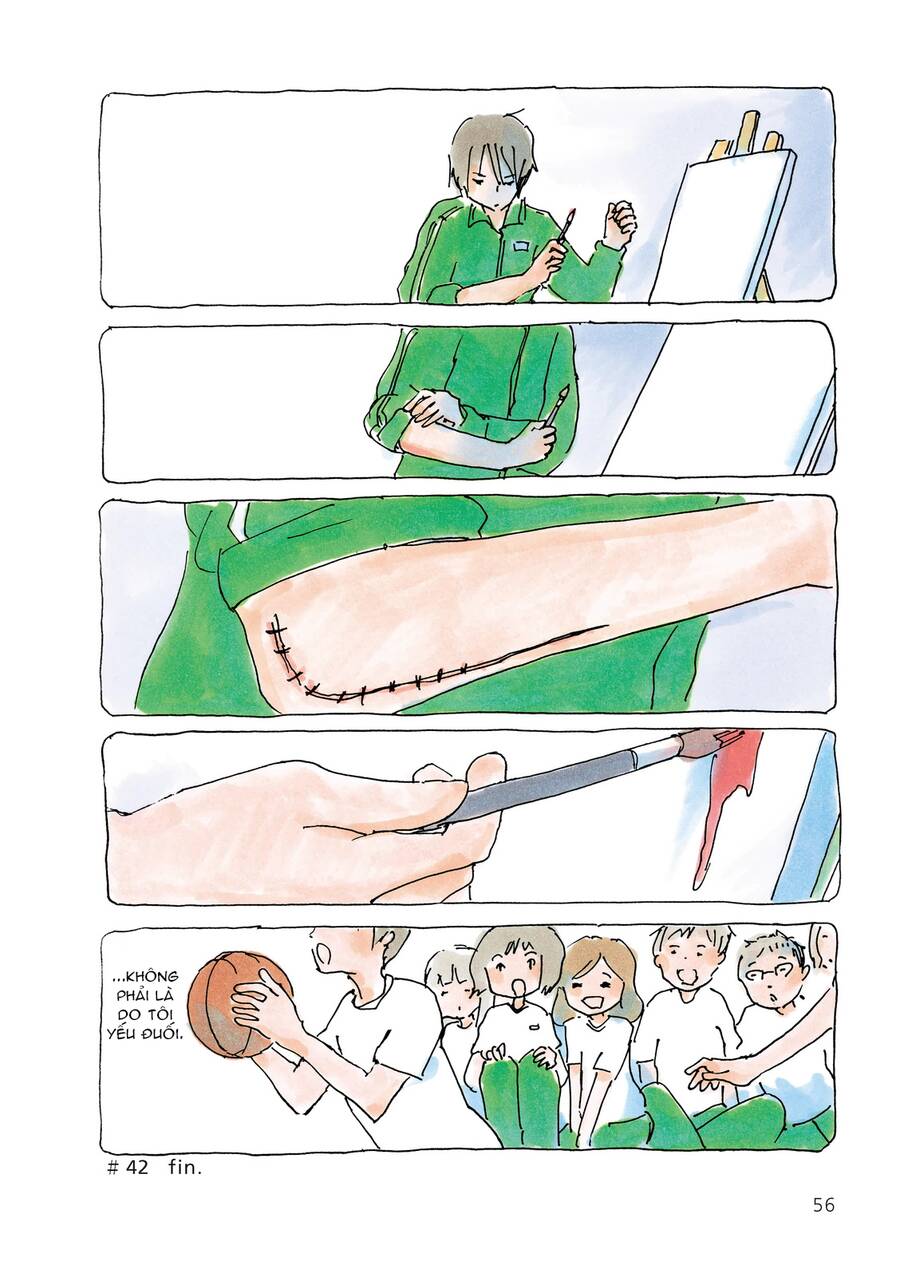 ...KHÔNG PHẢI LÀ DO TÔI YẾU ĐUỐI.

# 42 fin.

56