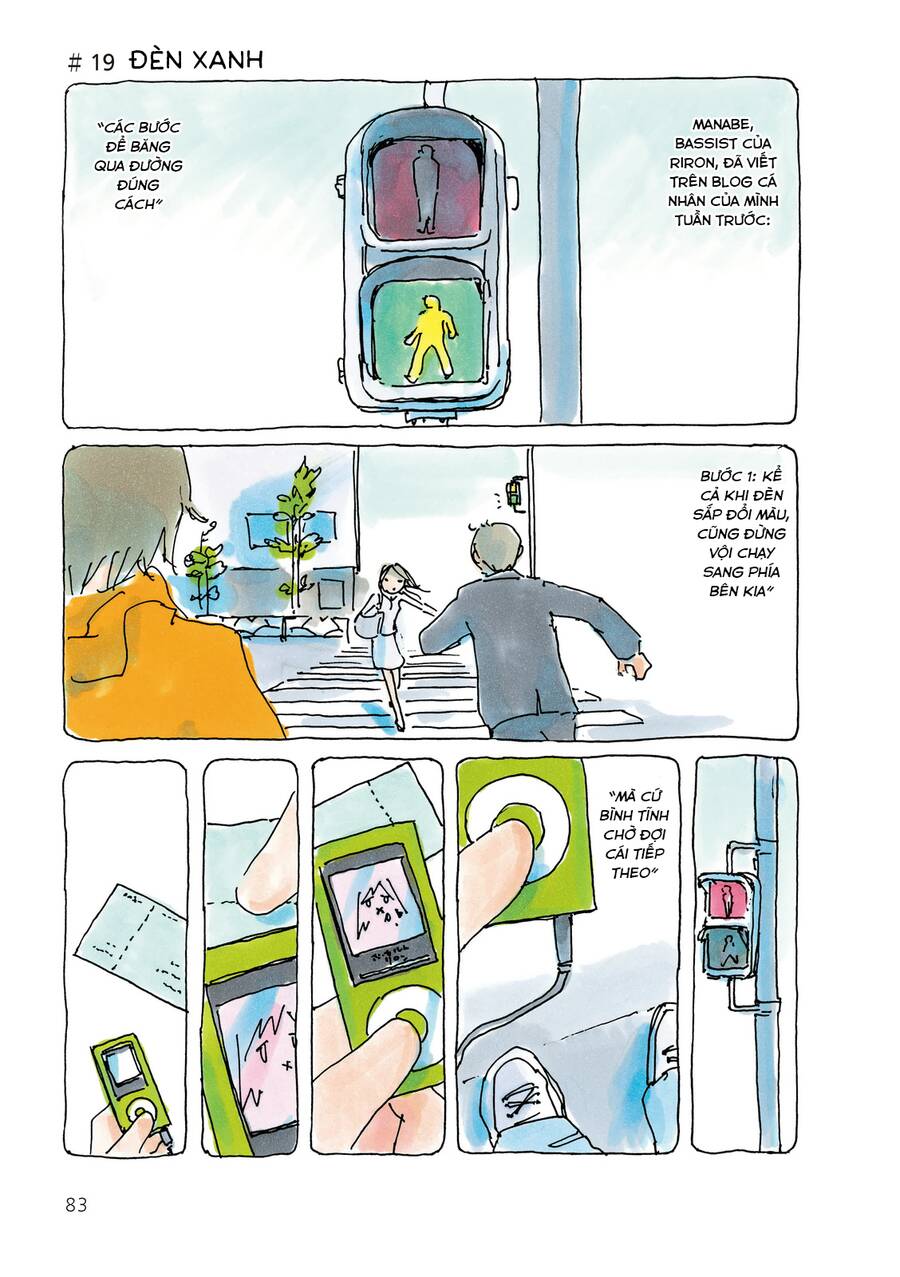 # 19 ĐÈN XANH

"CÁC BƯỚC ĐỂ BĂNG QUA ĐƯỜNG ĐÚNG CÁCH"

MANABE, BASSIST CỦA RIRON, ĐÃ VIẾT TRÊN BLOG CÁ NHÂN CỦA MÌNH TUẦN TRƯỚC:

BƯỚC 1: KỂ CẢ KHI ĐÈN SẮP ĐỔI MÀU, CŨNG ĐỪNG VỘI CHẠY SANG PHÍA BÊN KIA"

"MÀ CỨ BÌNH TĨNH CHỜ ĐỢI CÁI TIẾP THEO"

83