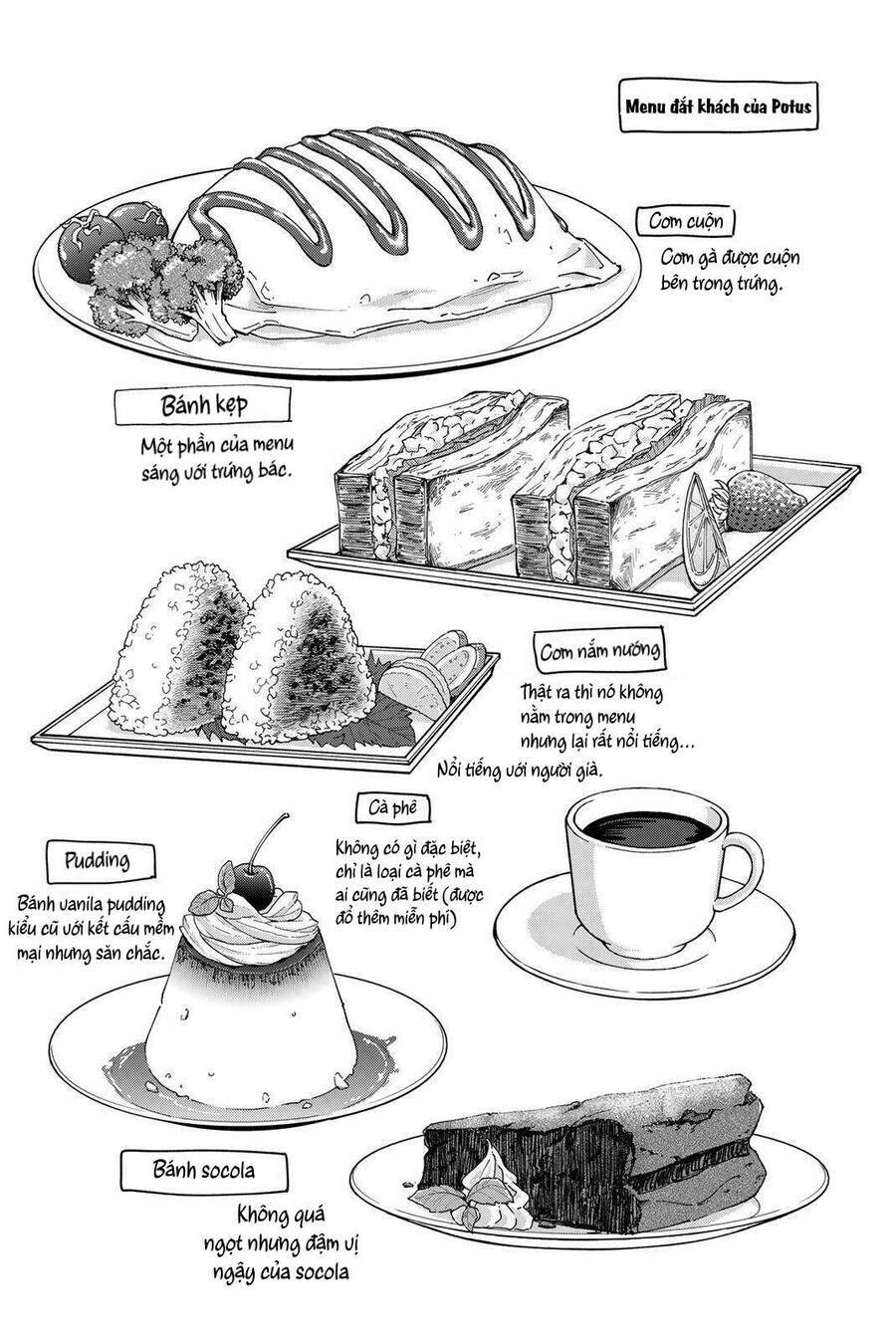 Menu đắt khách của Potus

Cơm cuộn

Cơm gà được cuộn bên trong trứng.

Bánh kẹp

Một phần của menu sáng với trứng bác.

Cơm nắm nướng

Thật ra thì nó không nằm trong menu nhưng lại rất nổi tiếng...

Nổi tiếng với người già.

Cà phê

Không có gì đặc biệt, chỉ là loại cà phê mà ai cũng đã biết (được đổ thêm miễn phí)

Pudding

Bánh vanila pudding kiểu cũ với kết cấu mềm mại nhưng săn chắc.

Bánh socola

Không quá ngọt nhưng đậm vị ngậy của socola