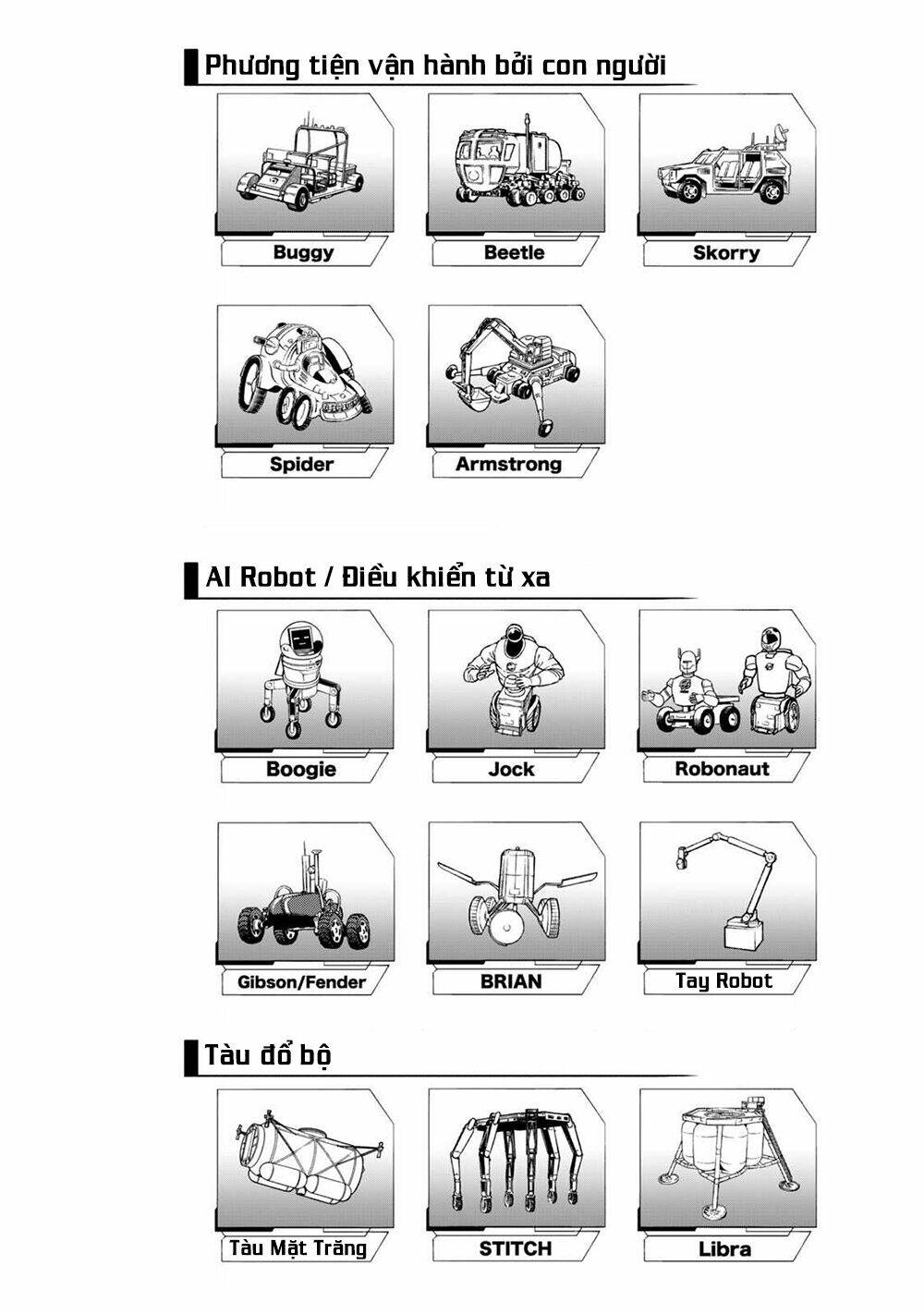 Phương tiện vận hành bởi con người

Buggy

Beetle

Skorry

Spider

Armstrong

AI Robot / Điều khiển từ xa

Boogie

Jock

Robonaut

Gibson/Fender

BRIAN

Tay Robot

Tàu đổ bộ

Tàu Mặt Trăng

STITCH

Libra